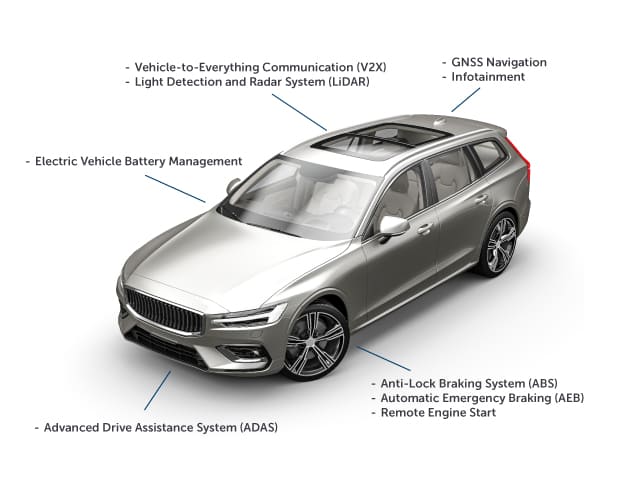 - Vehicle-to-Everything Communication (V2X)
- Light Detection and Radar System (LiDAR)

- GNSS Navigation
- Infotainment

- Electric Vehicle Battery Management

- Anti-Lock Braking System (ABS)
- Automatic Emergency Braking (AEB)
- Remote Engine Start

- Advanced Drive Assistance System (ADAS)